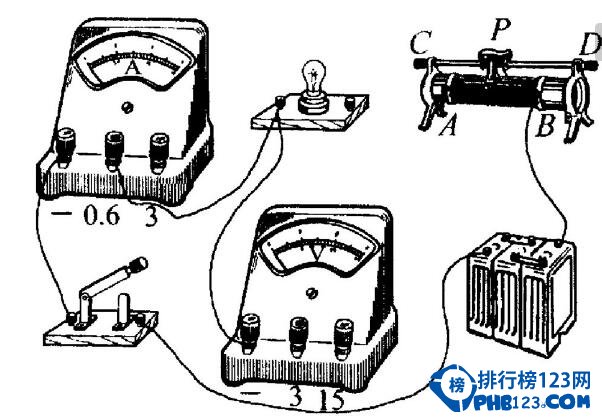 A
C P D
A B
− 0.6 3
V
− 3 15
榜 排行榜123网
PHB123.COM